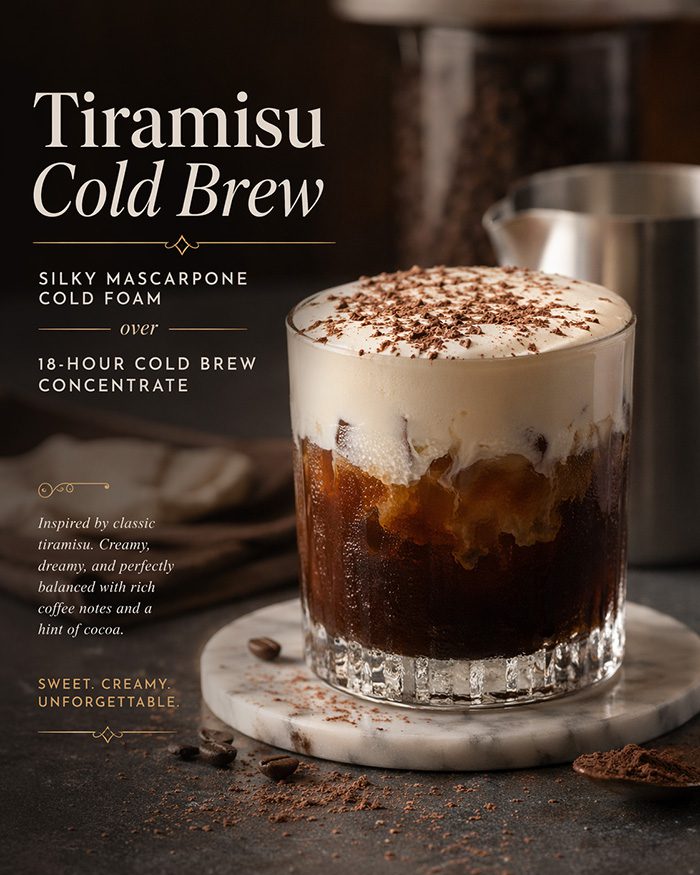 Tiramisu
Cold Brew

SILKY MASCARPONE COLD FOAM

over

18-HOUR COLD BREW CONCENTRATE

Inspired by classic tiramisu. Creamy, dreamy, and perfectly balanced with rich coffee notes and a hint of cocoa.

SWEET. CREAMY. UNFORGETTABLE.