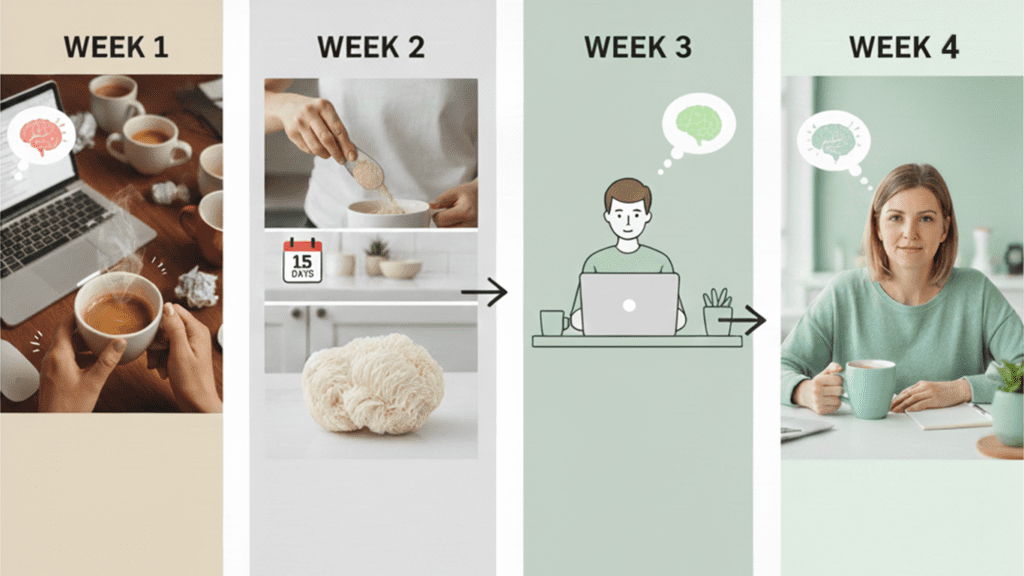 WEEK 1

WEEK 2

15 DAYS

WEEK 3

WEEK 4